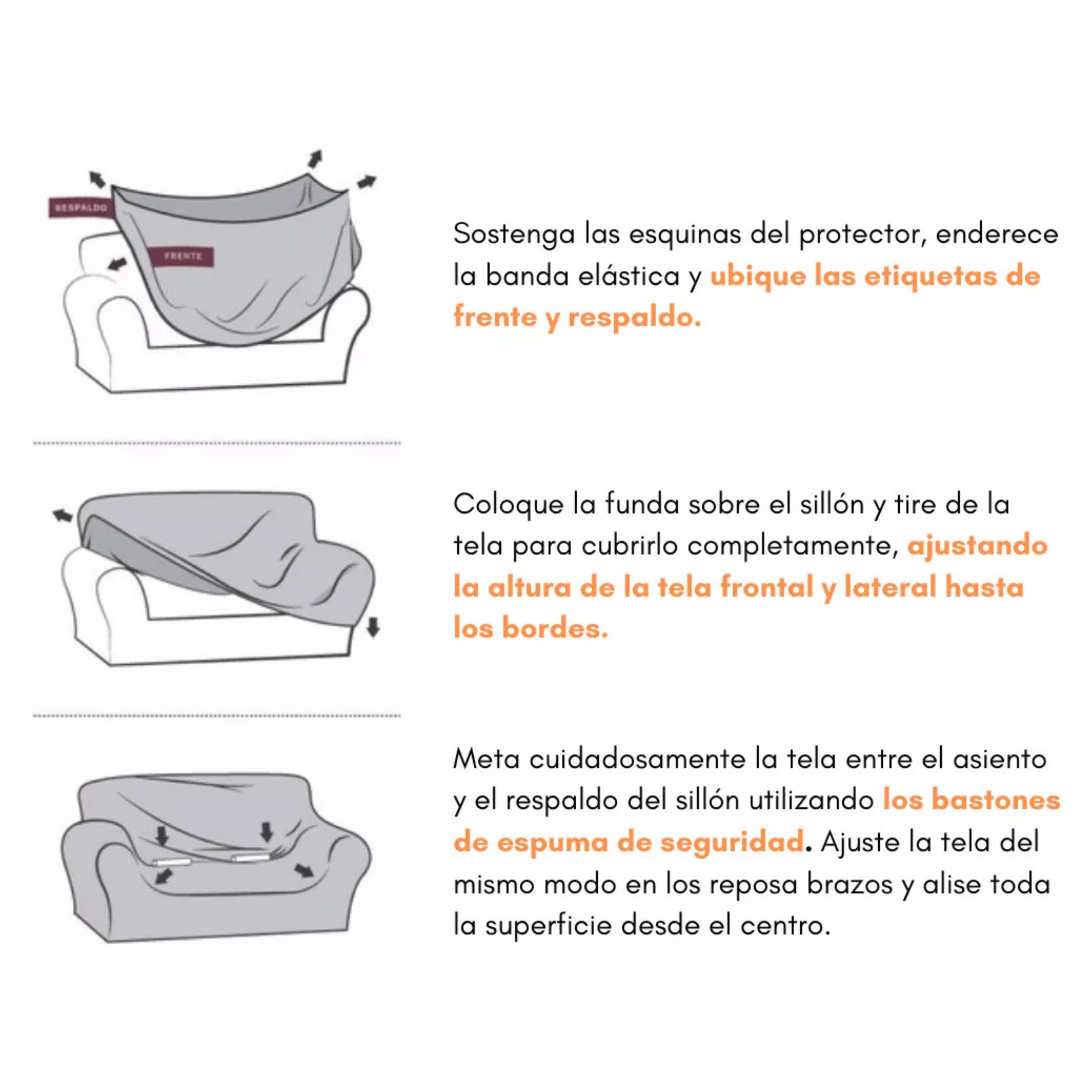 RESPALDO

FRENTE

Sostenga las esquinas del protector, enderece la banda elástica y ubique las etiquetas de frente y respaldo.

Coloque la funda sobre el sillón y tire de la tela para cubrirlo completamente, ajustando la altura de la tela frontal y lateral hasta los bordes.

Meta cuidadosamente la tela entre el asiento y el respaldo del sillón utilizando los bastones de espuma de seguridad. Ajuste la tela del mismo modo en los reposa brazos y alise toda la superficie desde el centro.